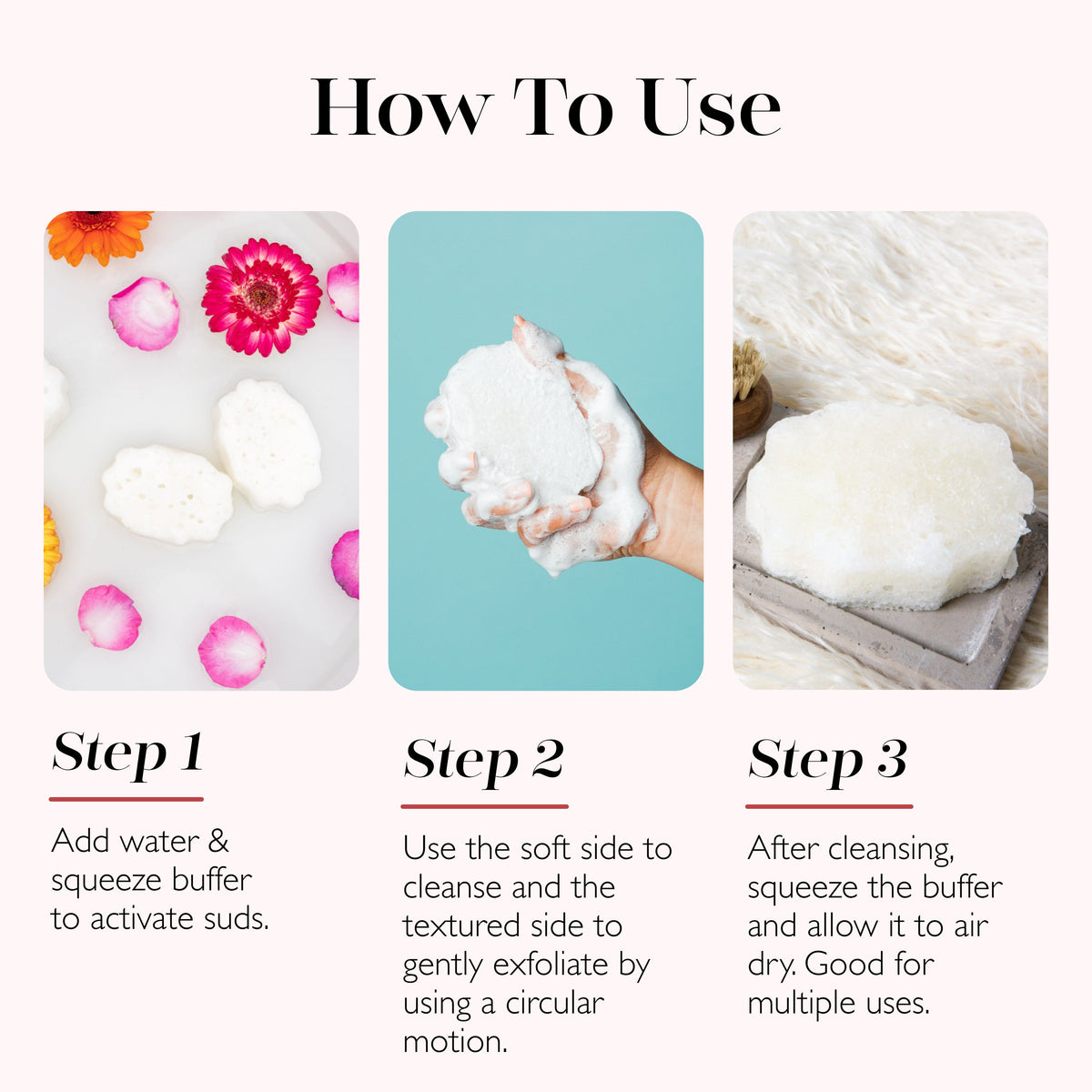 How To Use

Step 1

Add water & squeeze buffer to activate suds.

Step 2

Use the soft side to cleanse and the textured side to gently exfoliate by using a circular motion.

Step 3

After cleansing, squeeze the buffer and allow it to air dry. Good for multiple uses.